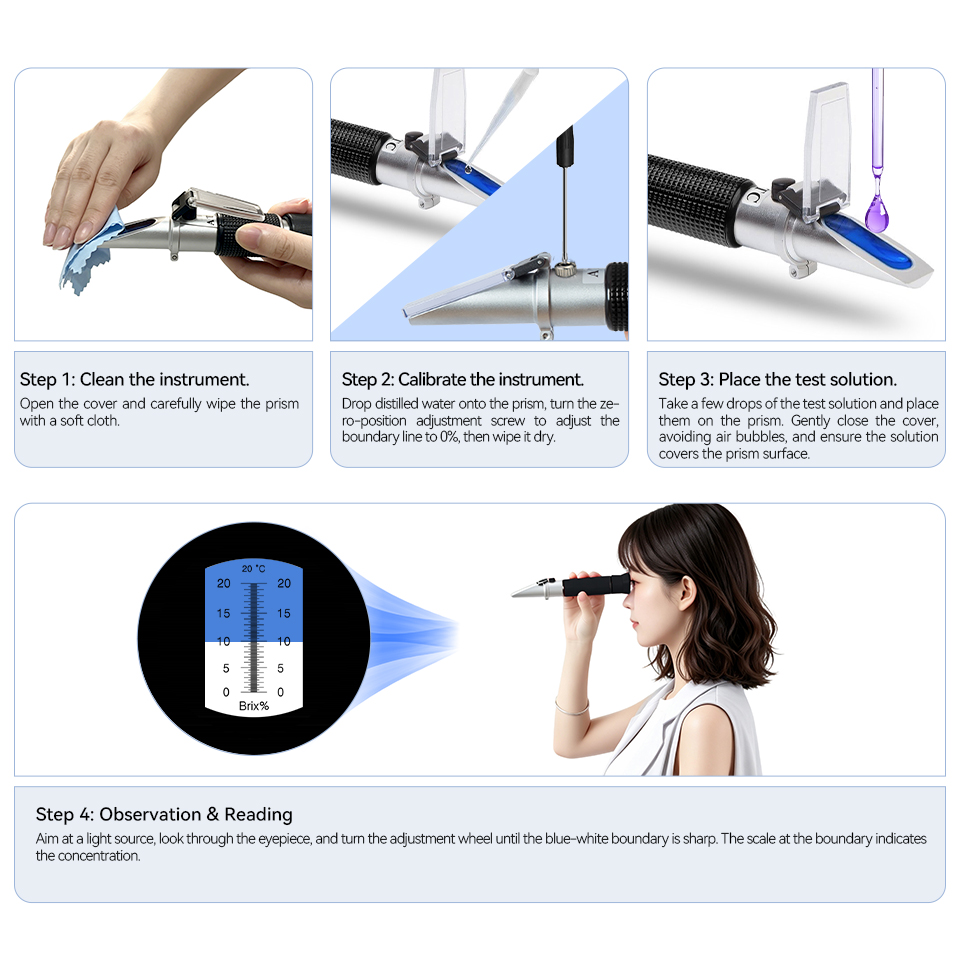 Step 1: Clean the instrument.

Open the cover and carefully wipe the prism with a soft cloth.

Step 2: Calibrate the instrument.

Drop distilled water onto the prism, turn the zero-position adjustment screw to adjust the boundary line to 0%, then wipe it dry.

Step 3: Place the test solution.

Take a few drops of the test solution and place them on the prism. Gently close the cover, avoiding air bubbles, and ensure the solution covers the prism surface.

20 °C
20 20
15 15
10 10
5 5
0 0
Brix%

Step 4: Observation & Reading

Aim at a light source, look through the eyepiece, and turn the adjustment wheel until the blue-white boundary is sharp. The scale at the boundary indicates the concentration.